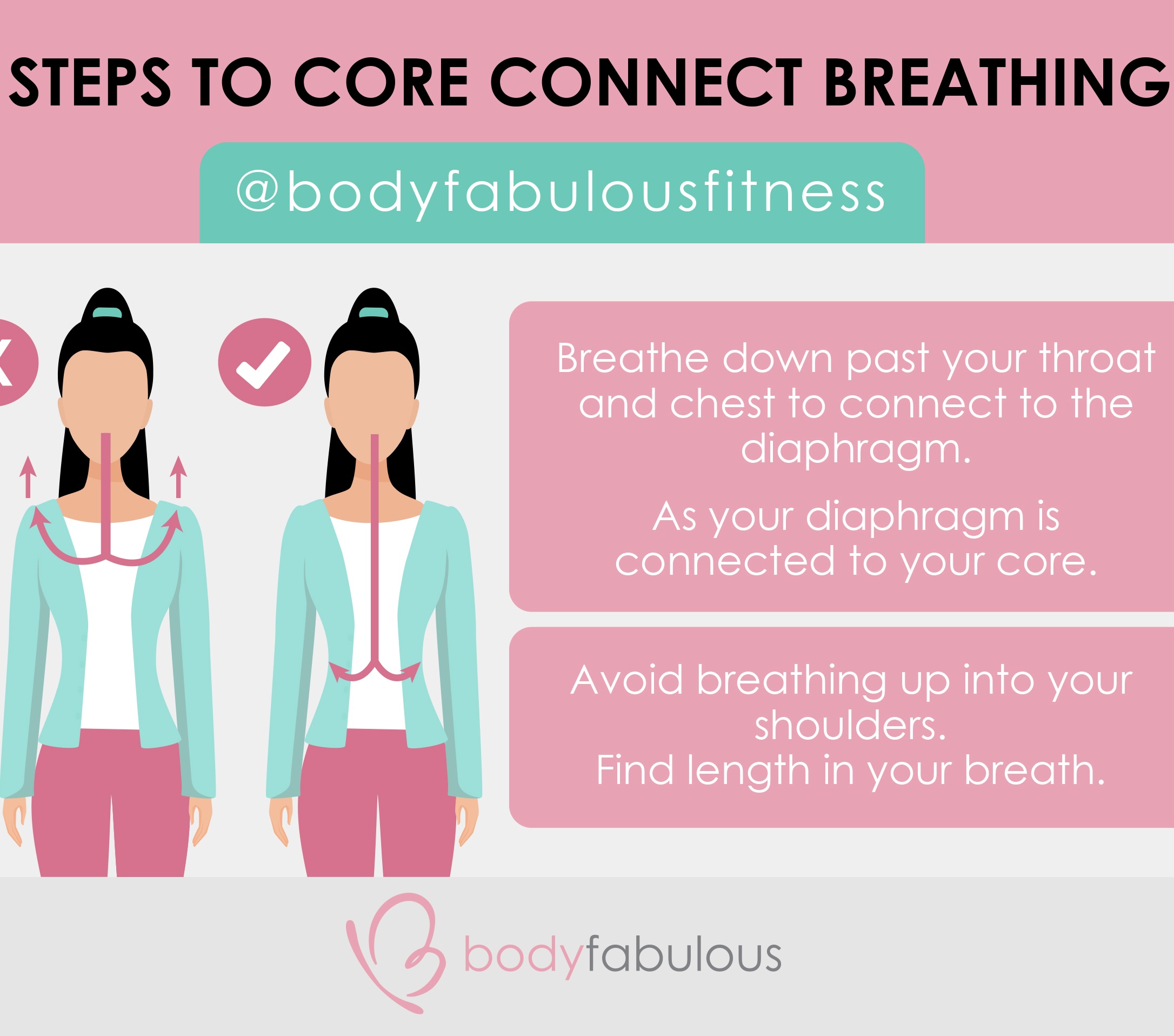 STEPS TO CORE CONNECT BREATHING

@bodyfabulousfitness

Breathe down past your throat and chest to connect to the diaphragm.

As your diaphragm is connected to your core.

Avoid breathing up into your shoulders.
Find length in your breath.

bodyfabulous